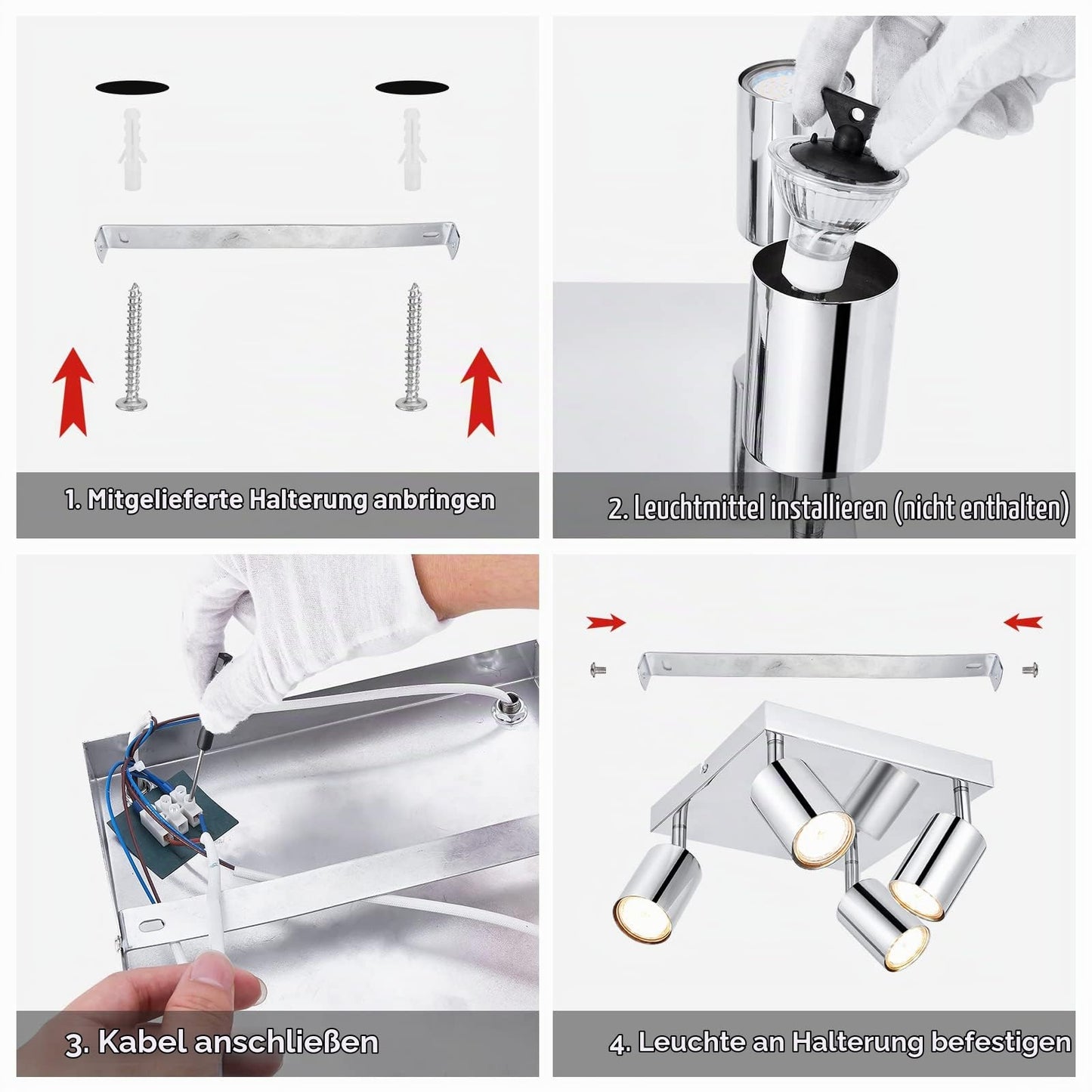 1. Mitgelieferte Halterung anbringen

2. Leuchtmittel installieren (nicht enthalten)

3. Kabel anschließen

4. Leuchte an Halterung befestigen