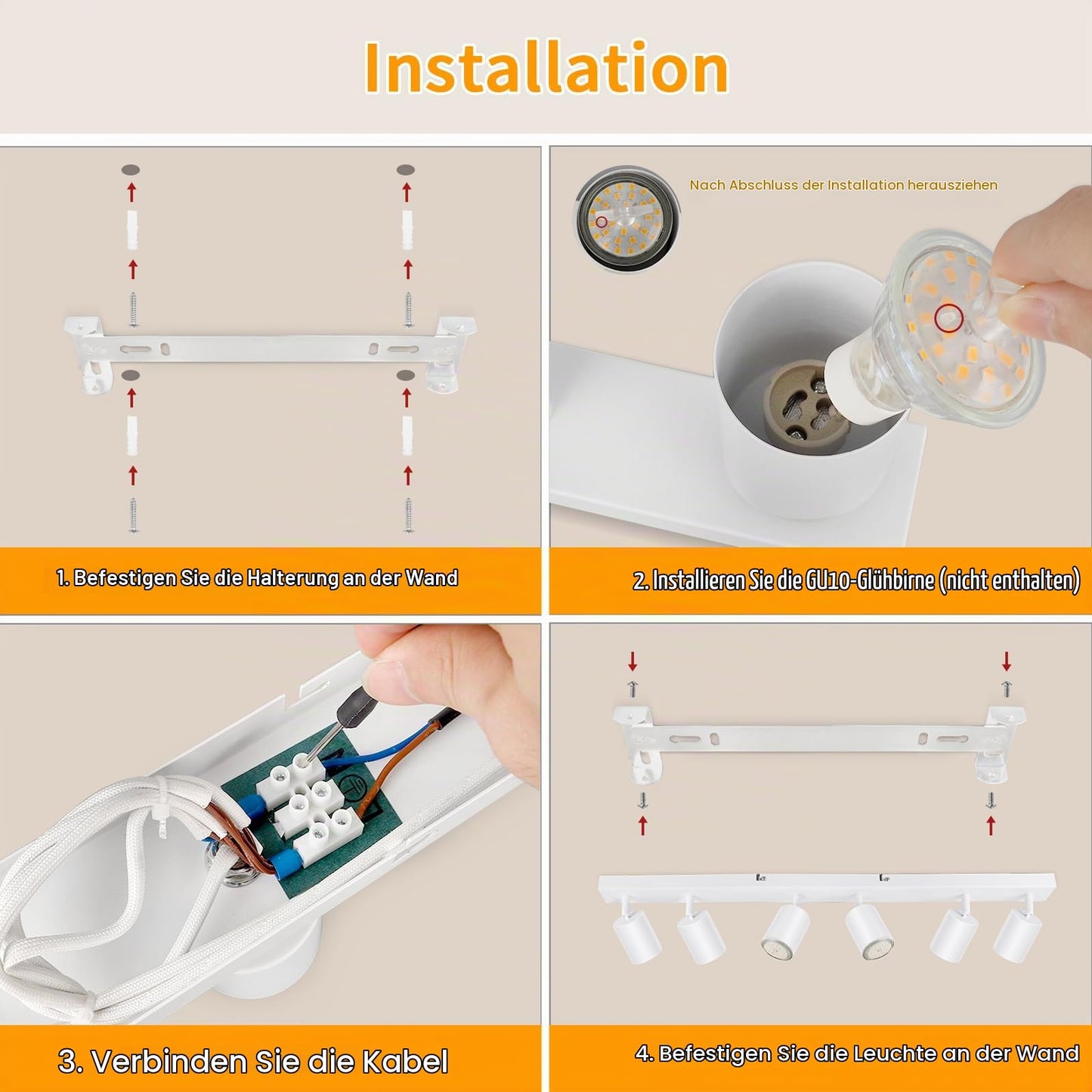 Installation

1. Befestigen Sie die Halterung an der Wand

Nach Abschluss der Installation herausziehen

2. Installieren Sie die GU10-Glühbirne (nicht enthalten)

3. Verbinden Sie die Kabel

4. Befestigen Sie die Leuchte an der Wand