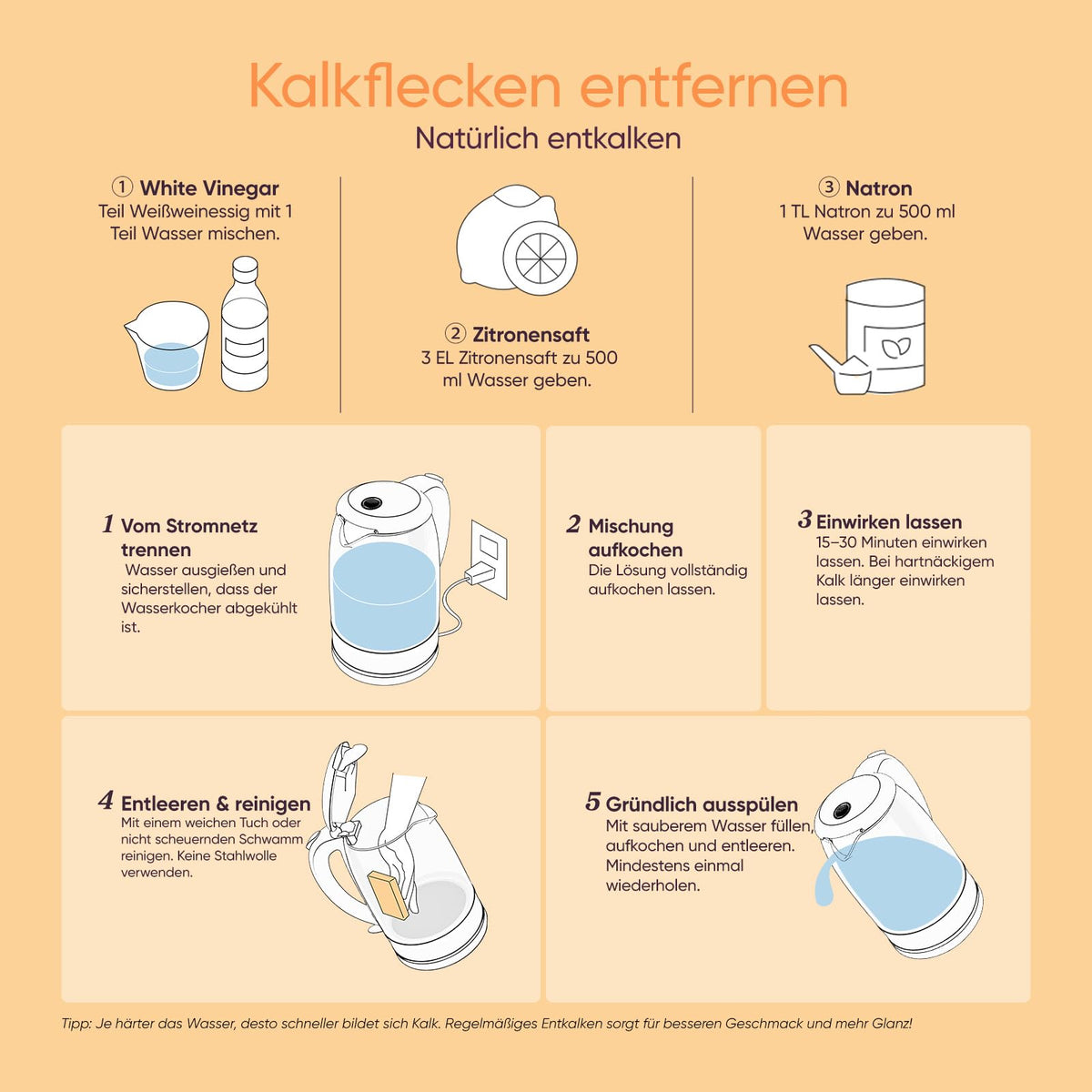 Kalkflecken entfernen

Natürlich entkalken

① White Vinegar
Teil Weißweinessig mit 1 Teil Wasser mischen.

② Zitronensaft
3 EL Zitronensaft zu 500 ml Wasser geben.

③ Natron
1 TL Natron zu 500 ml Wasser geben.

1 Vom Stromnetz trennen
Wasser ausgießen und sicherstellen, dass der Wasserkocher abgekühlt ist.

2 Mischung aufkochen
Die Lösung vollständig aufkochen lassen.

3 Einwirken lassen
15–30 Minuten einwirken lassen. Bei hartnäckigem Kalk länger einwirken lassen.

4 Entleeren & reinigen
Mit einem weichen Tuch oder nicht scheuernden Schwamm reinigen. Keine Stahlwolle verwenden.

5 Gründlich ausspülen
Mit sauberem Wasser füllen, aufkochen und entleeren. Mindestens einmal wiederholen.

Tipp: Je härter das Wasser, desto schneller bildet sich Kalk. Regelmäßiges Entkalken sorgt für besseren Geschmack und mehr Glanz!