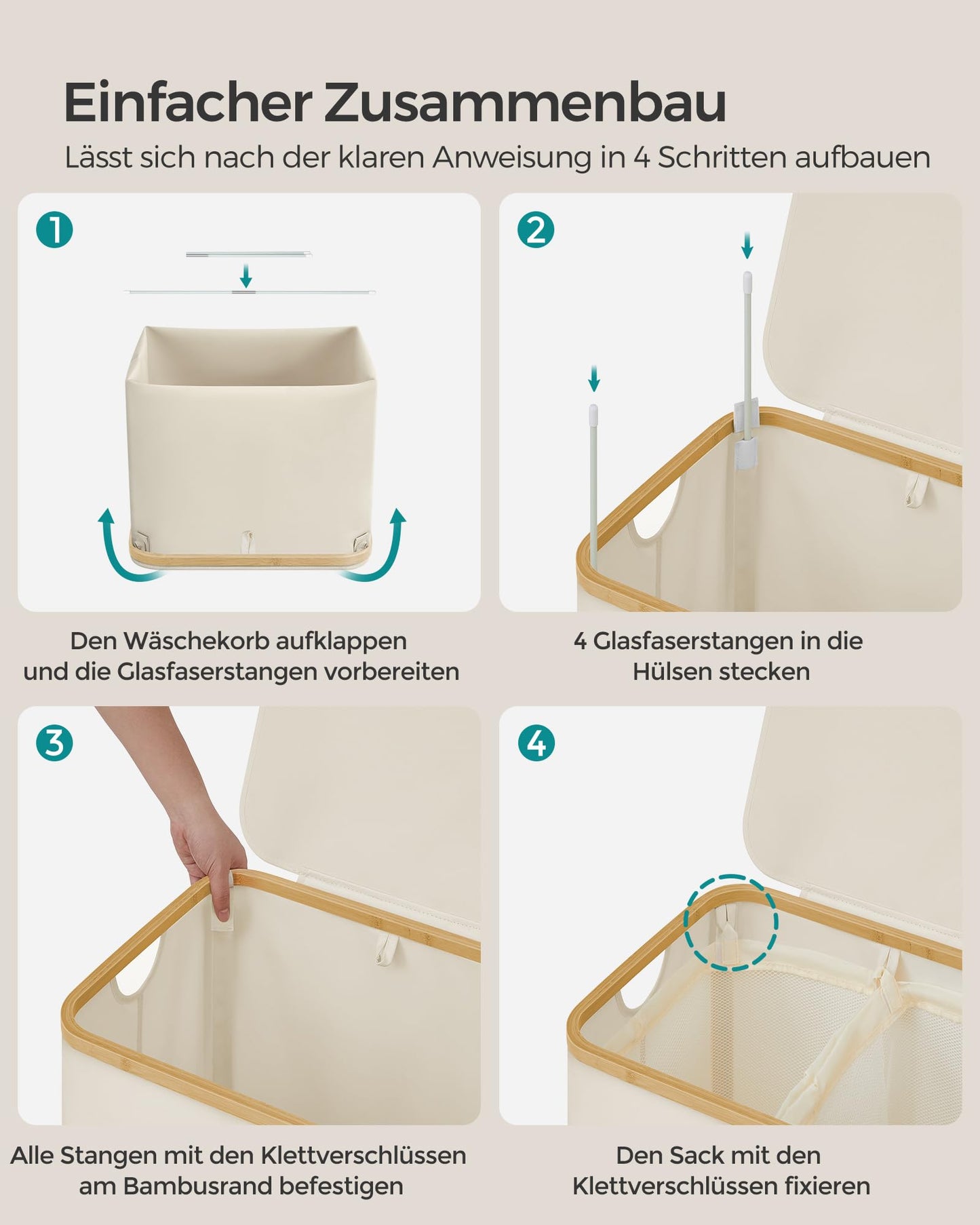 Einfacher Zusammenbau

Lässt sich nach der klaren Anweisung in 4 Schritten aufbauen

1

Den Wäschekorb aufklappen und die Glasfaserstangen vorbereiten

2

4 Glasfaserstangen in die Hülsen stecken

3

Alle Stangen mit den Klettverschlüssen am Bambusrand befestigen

4

Den Sack mit den Klettverschlüssen fixieren