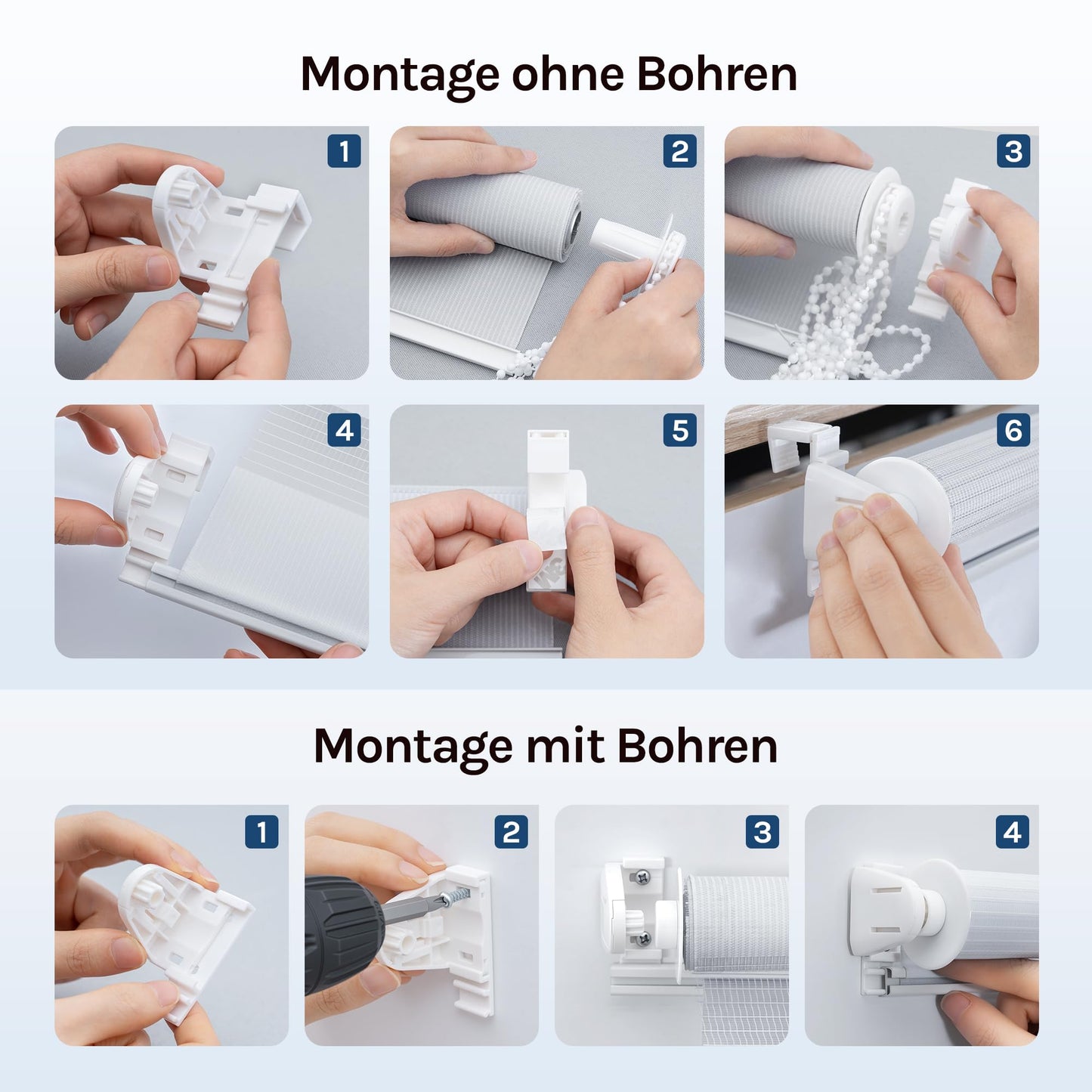 Montage ohne Bohren

1

2

3

4

5

6

Montage mit Bohren

1

2

3

4