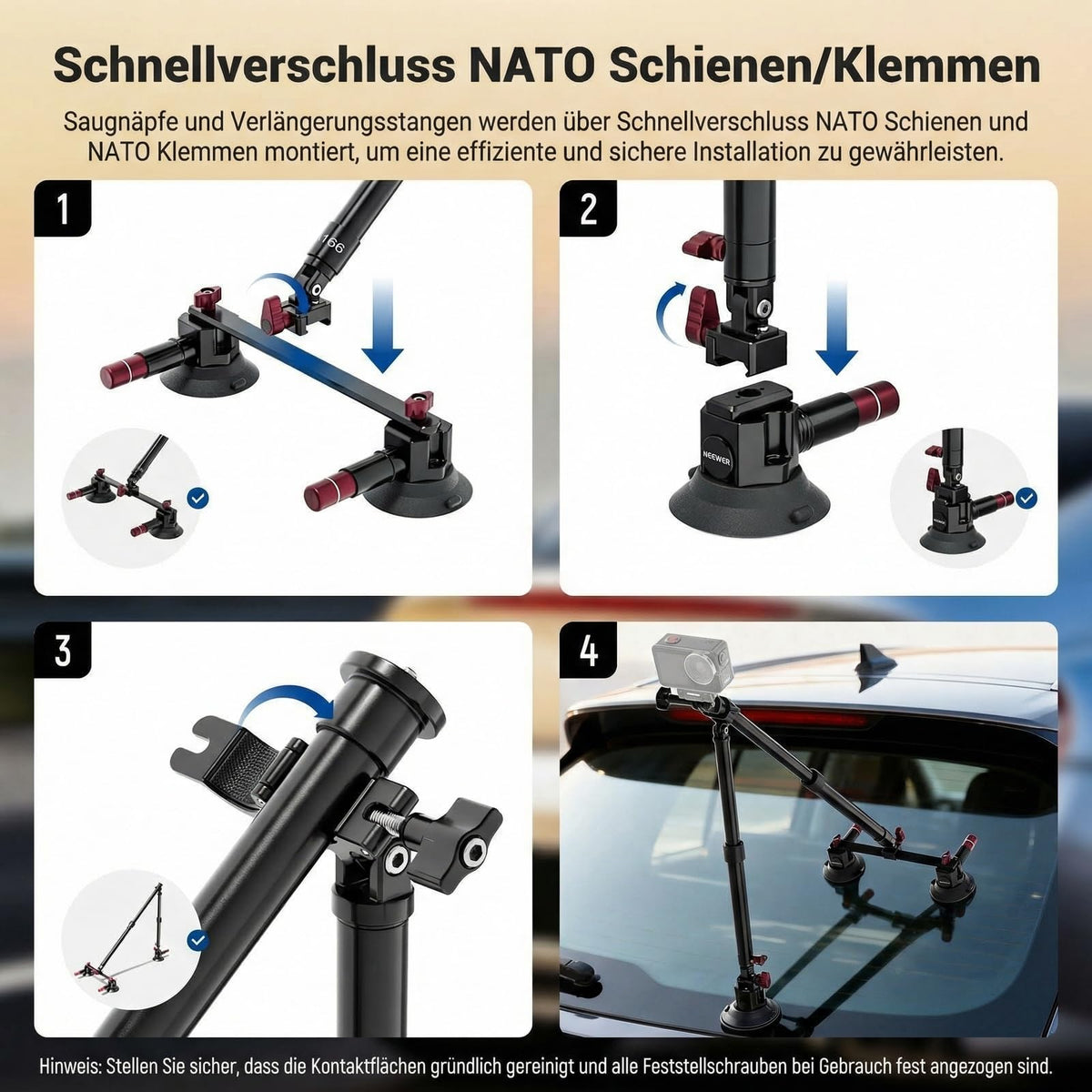 Schnellverschluss NATO Schienen/Klemmen

Saugnäpfe und Verlängerungsstangen werden über Schnellverschluss NATO Schienen und NATO Klemmen montiert, um eine effiziente und sichere Installation zu gewährleisten.

1

166

2

NEEWER

3

4

Hinweis: Stellen Sie sicher, dass die Kontaktflächen gründlich gereinigt und alle Feststellschrauben bei Gebrauch fest angezogen sind.