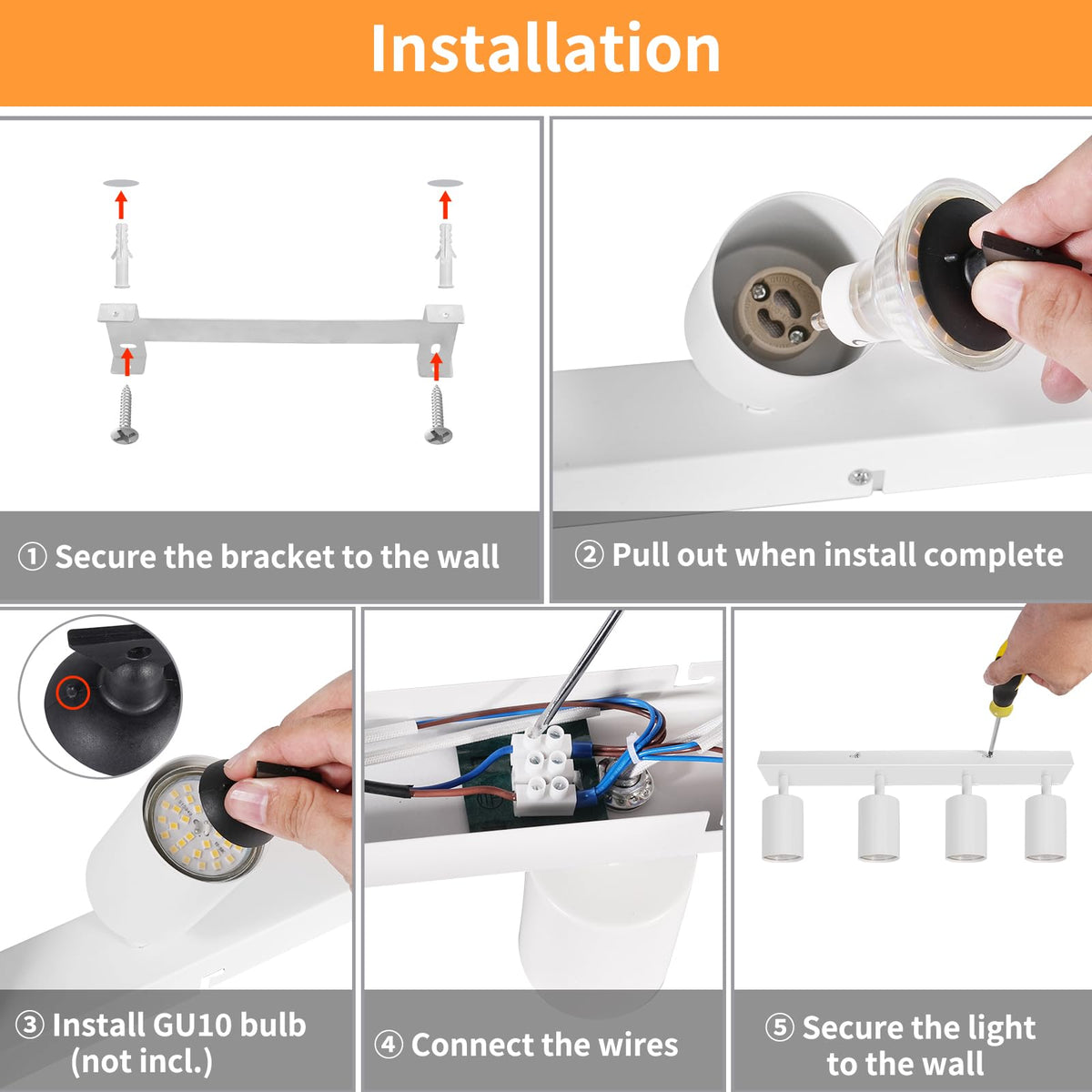 Installation

① Secure the bracket to the wall

② Pull out when install complete

③ Install GU10 bulb (not incl.)

④ Connect the wires

⑤ Secure the light to the wall